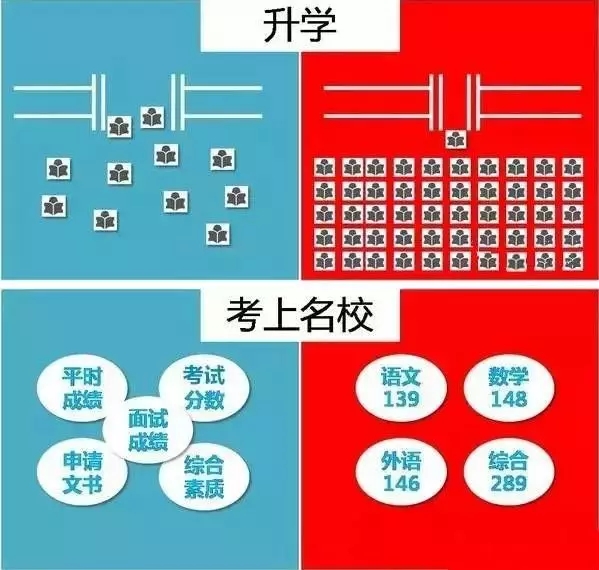 升学

考上名校

平时成绩

考试分数

面试成绩

申请文书

综合素质

语文 139

数学 148

外语 146

综合 289